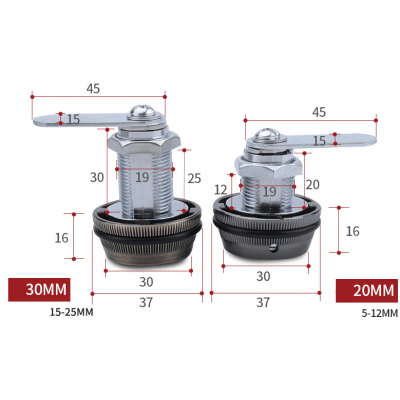 45
15
30
19
25
16
30
37
30MM
15-25MM

45
15
12
19
20
16
30
37
20MM
5-12MM